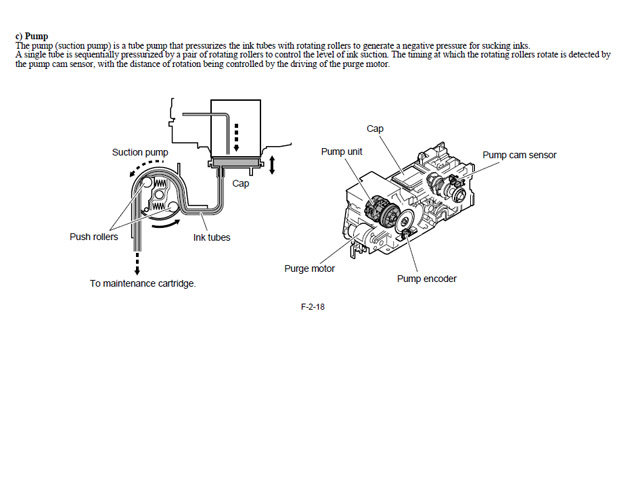 c) Pump
The pump (suction pump) is a tube pump that pressurizes the ink tubes with rotating rollers to generate a negative pressure for sucking inks.
A single tube is sequentially pressurized by a pair of rotating rollers to control the level of ink suction. The timing at which the rotating rollers rotate is detected by the pump cam sensor, with the distance of rotation being controlled by the driving of the purge motor.

Suction pump
Cap
Push rollers
Ink tubes
To maintenance cartridge.

Cap
Pump unit
Pump cam sensor
Purge motor
Pump encoder

F-2-18